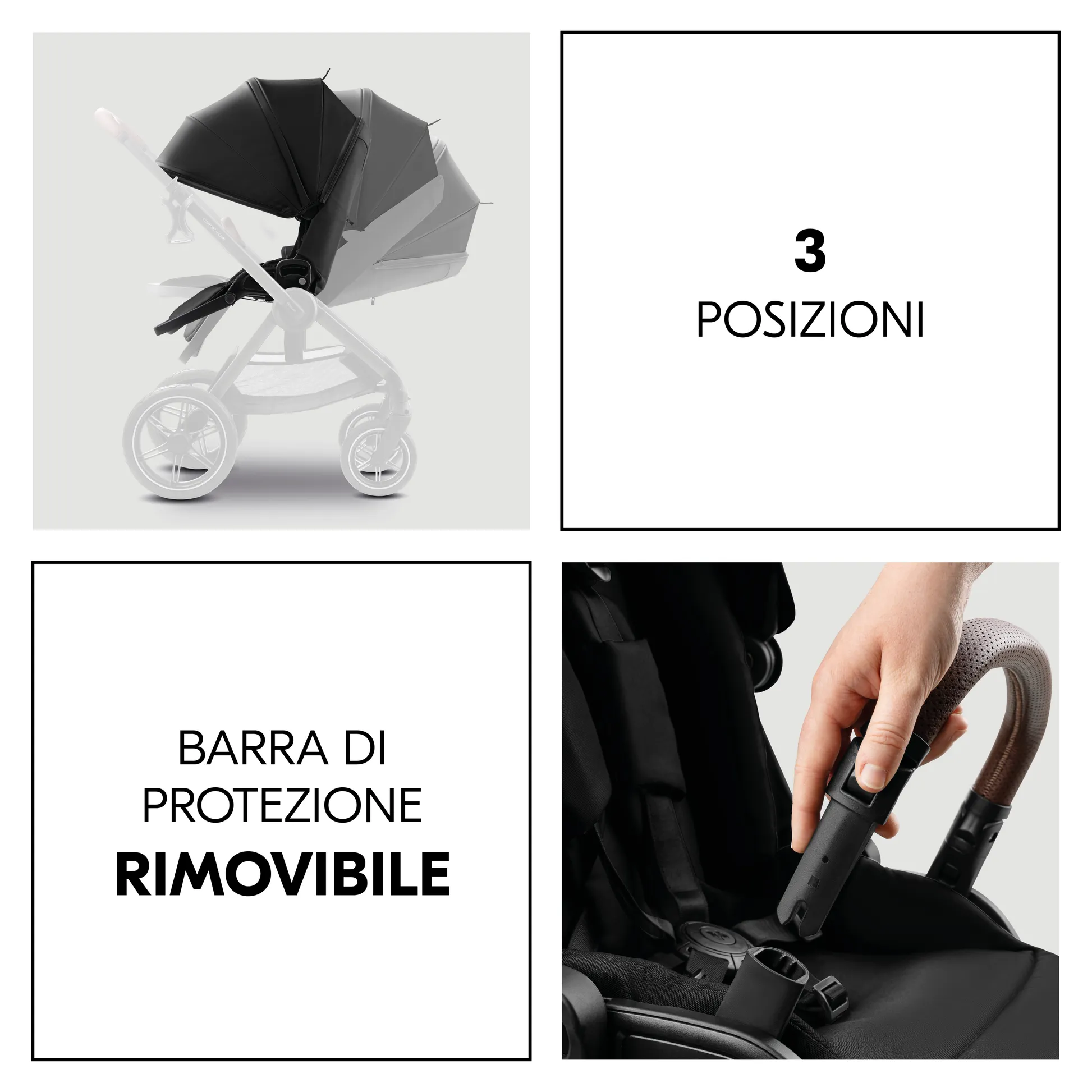 3
POSIZIONI

BARRA DI
PROTEZIONE
RIMOVIBILE