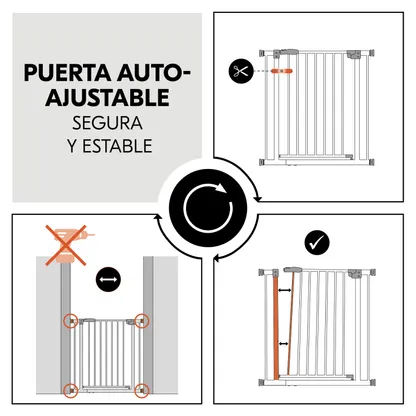 PUERTA AUTO-AJUSTABLE
SEGURA
Y ESTABLE