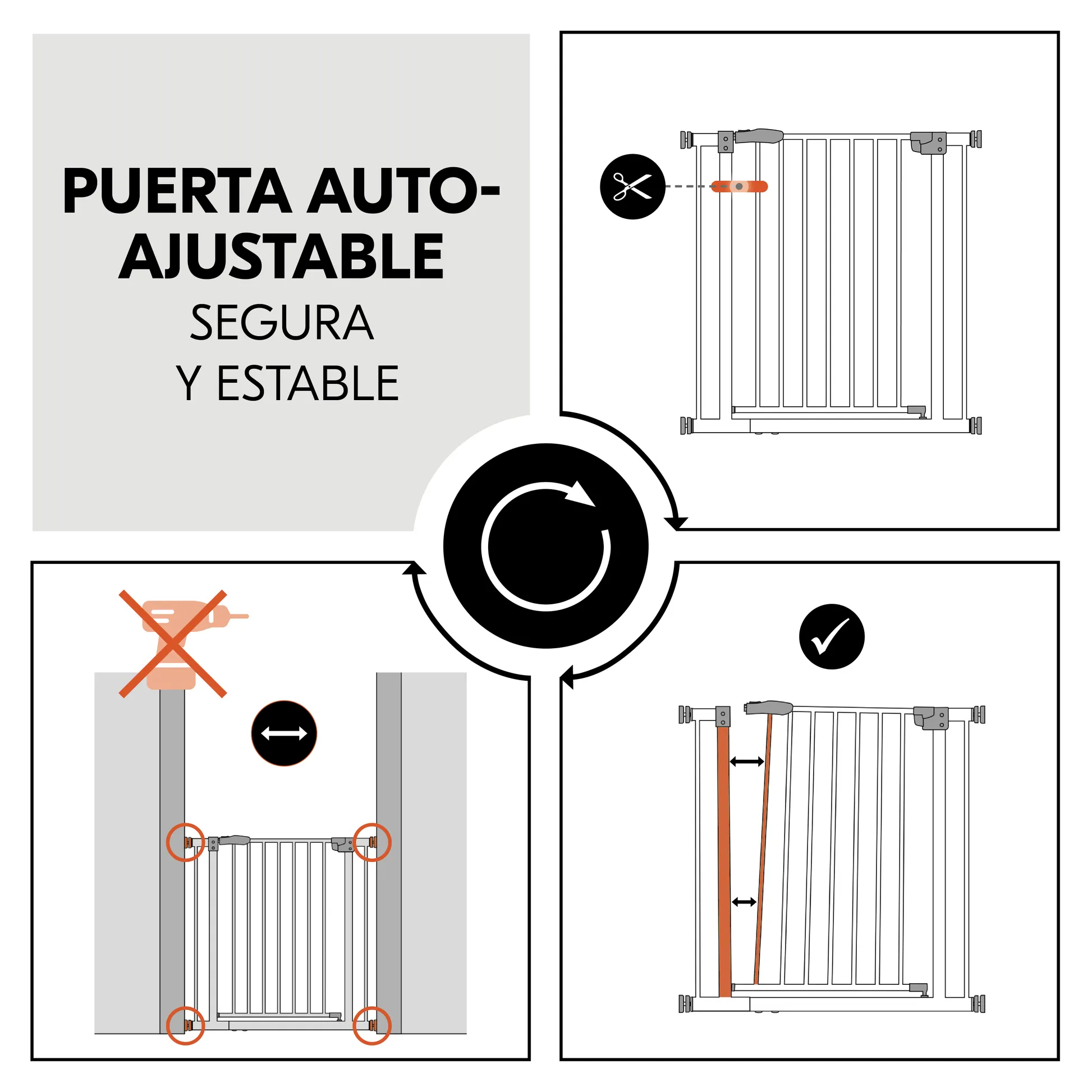 PUERTA AUTO-AJUSTABLE
SEGURA
Y ESTABLE