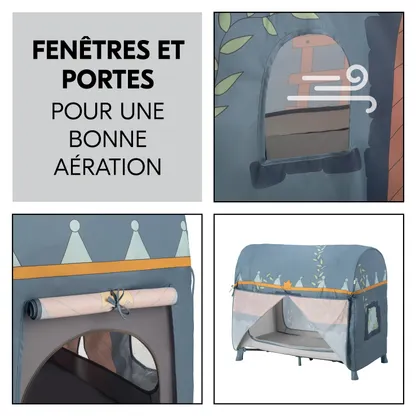 FENÊTRES ET PORTES
POUR UNE BONNE AÉRATION