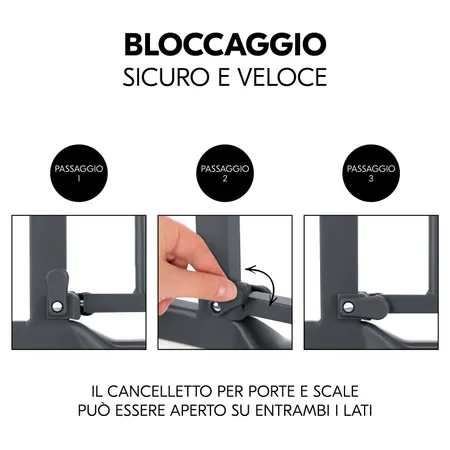 BLOCCAGGIO
SICURO E VELOCE

PASSAGGIO 1

PASSAGGIO 2

PASSAGGIO 3

IL CANCELLETTO PER PORTE E SCALE PUÒ ESSERE APERTO SU ENTRAMBI I LATI