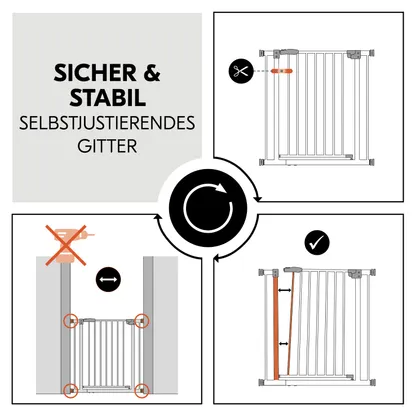 SICHER & STABIL
SELBSTJUSTIERENDES GITTER