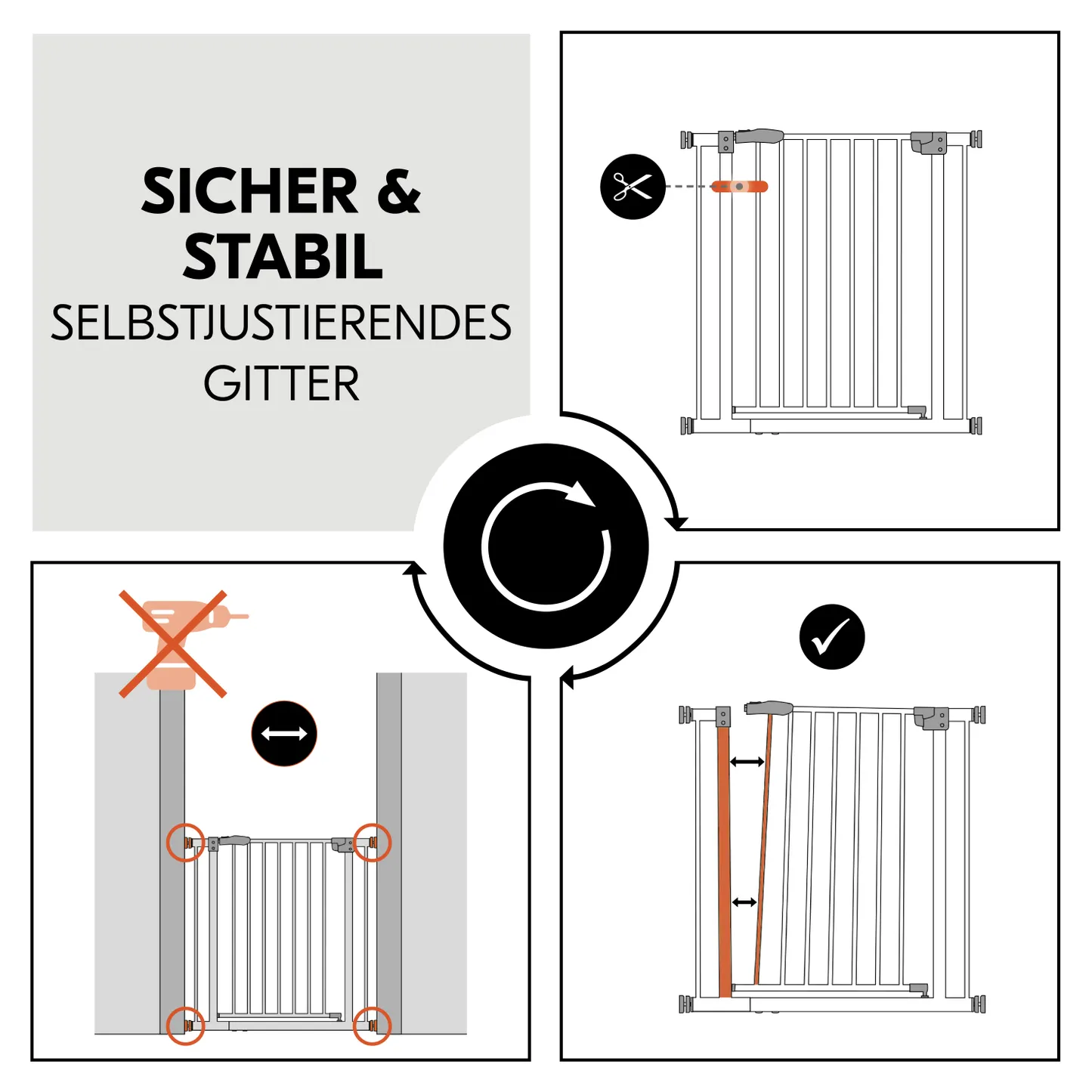 SICHER &
STABIL
SELBSTJUSTIERENDES
GITTER