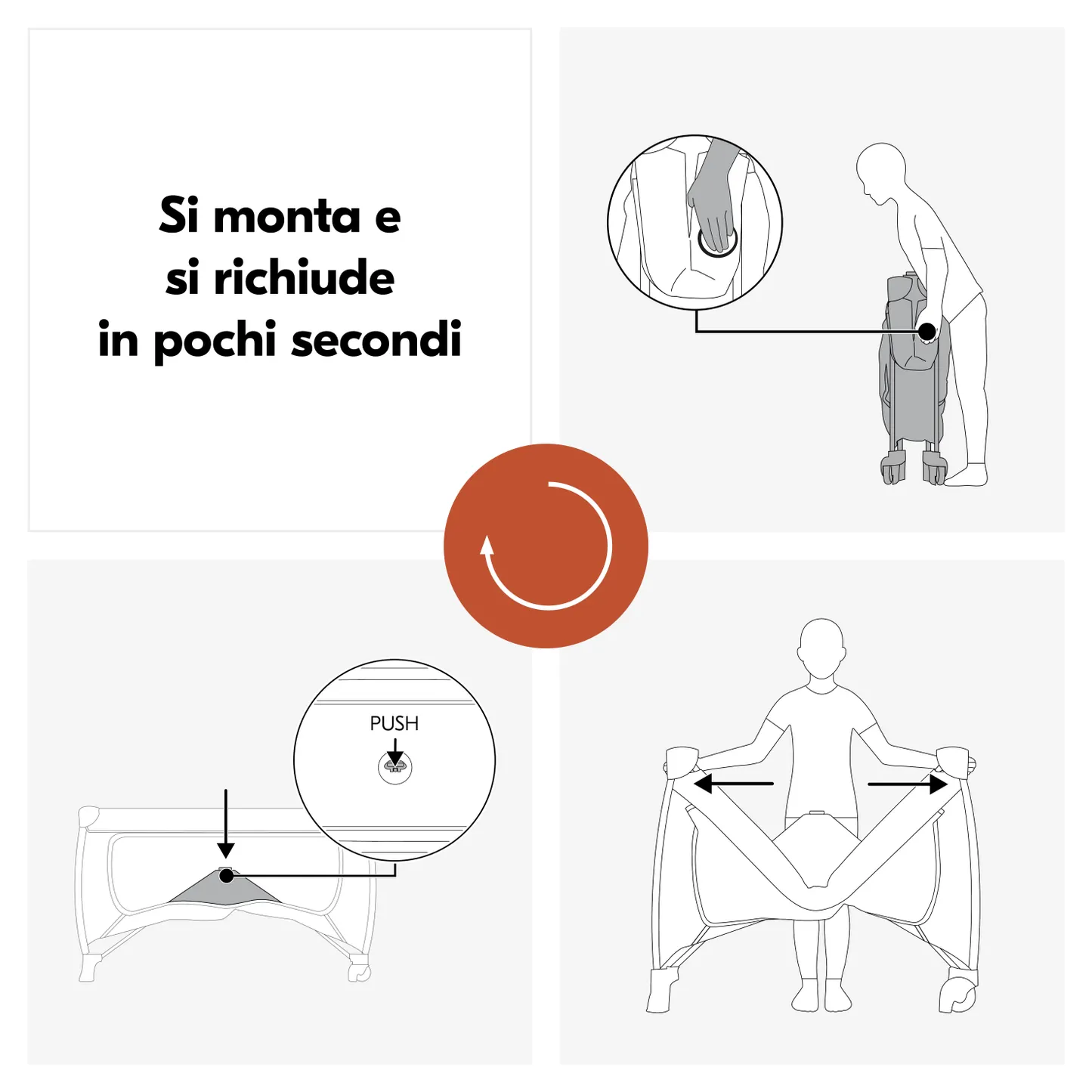 Si monta e si richiude in pochi secondi

PUSH