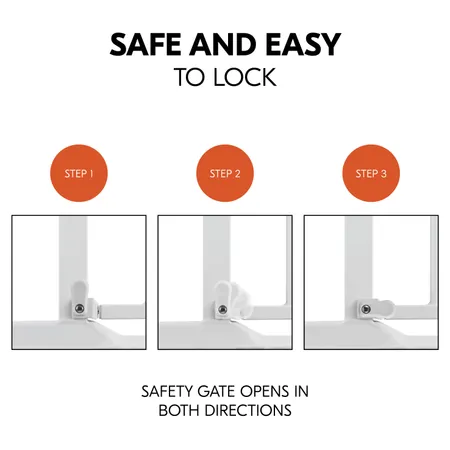 SAFE AND EASY
TO LOCK

STEP 1

STEP 2

STEP 3

SAFETY GATE OPENS IN BOTH DIRECTIONS