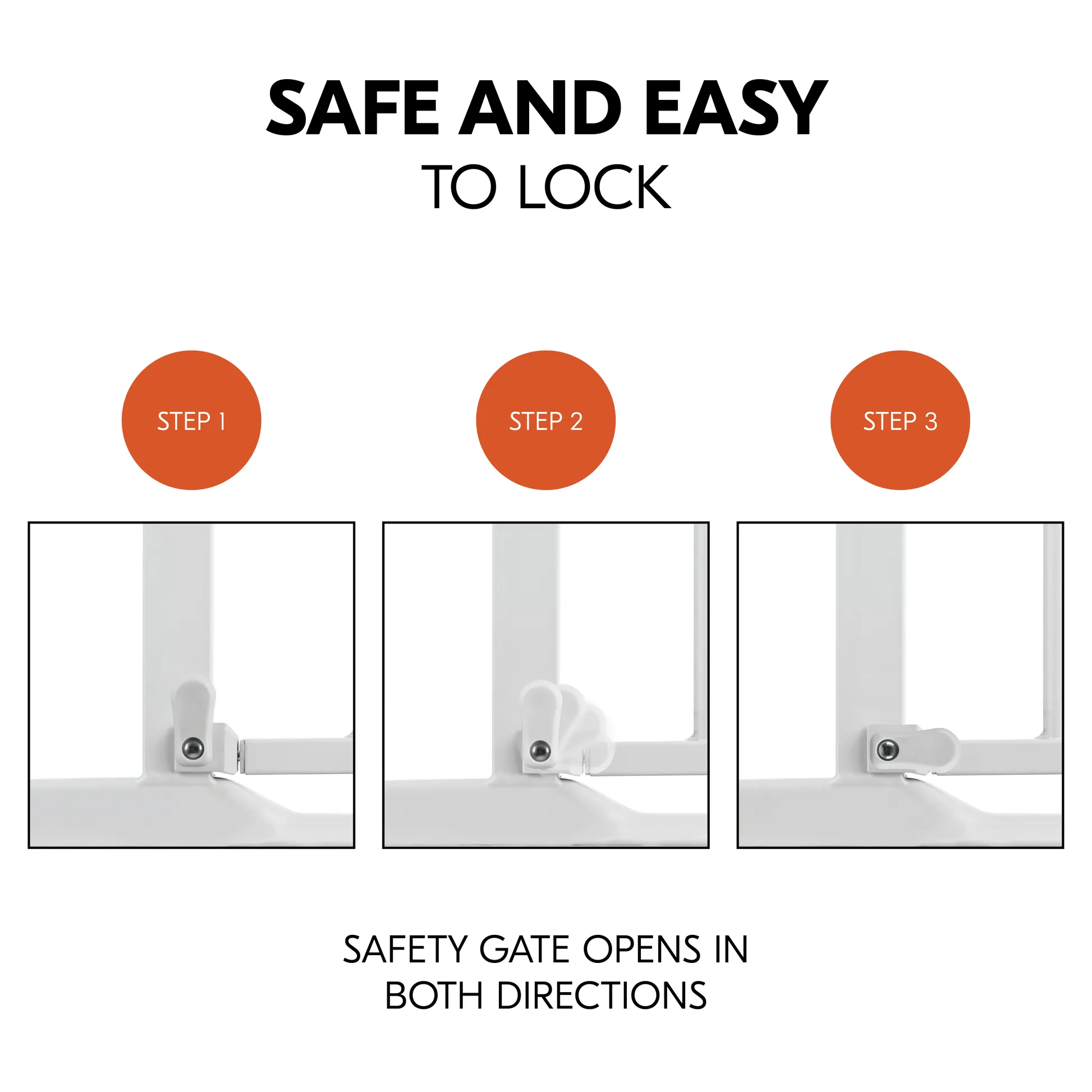 SAFE AND EASY
TO LOCK

STEP 1

STEP 2

STEP 3

SAFETY GATE OPENS IN BOTH DIRECTIONS