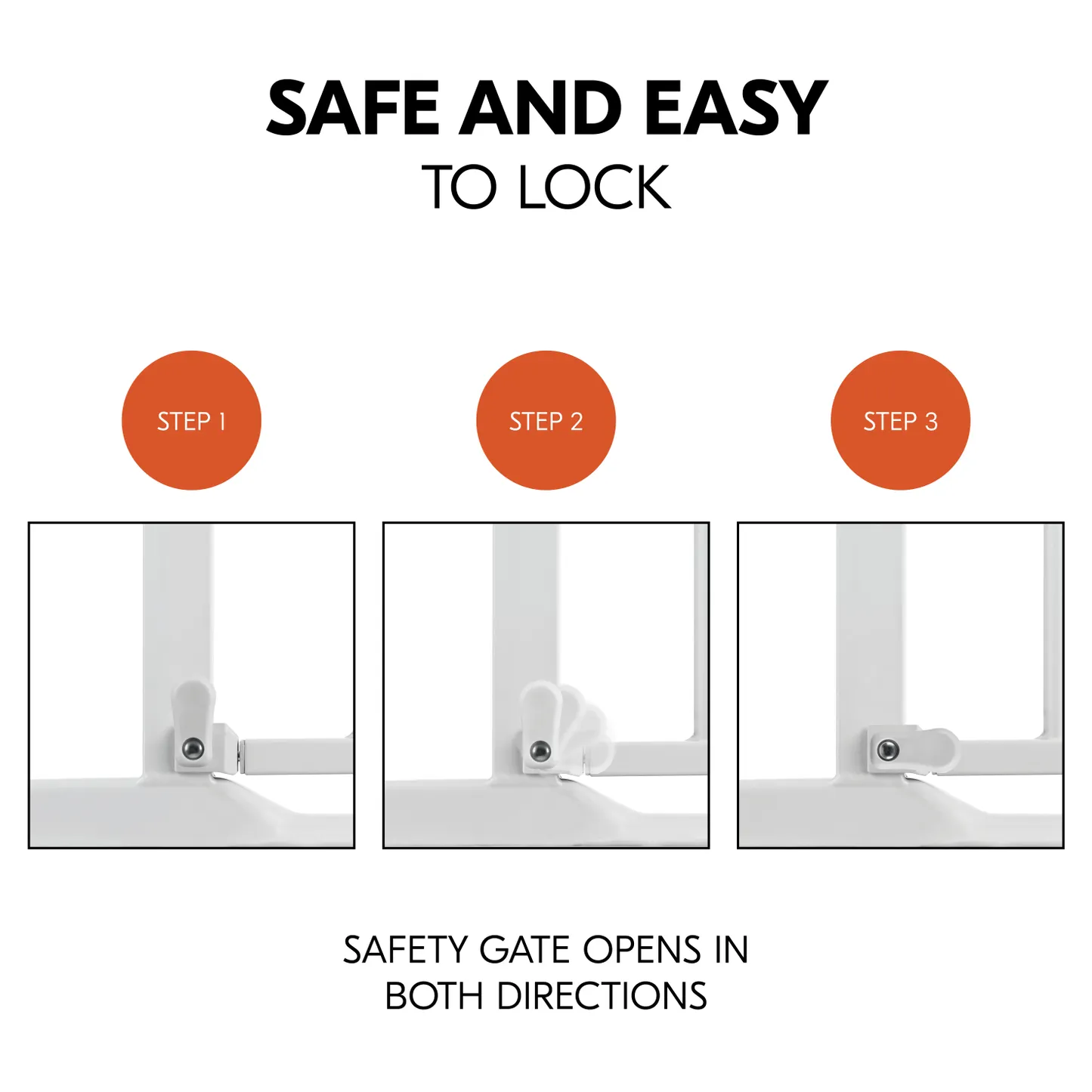 SAFE AND EASY
TO LOCK

STEP 1

STEP 2

STEP 3

SAFETY GATE OPENS IN BOTH DIRECTIONS