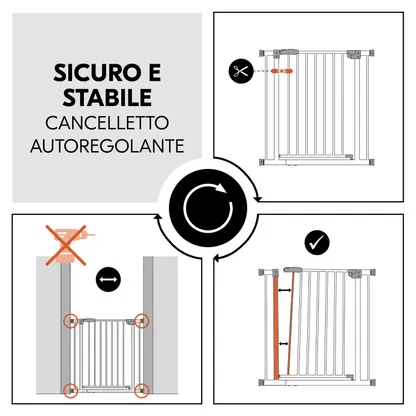 SICURO E STABILE
CANCELLETTO AUTOREGOLANTE