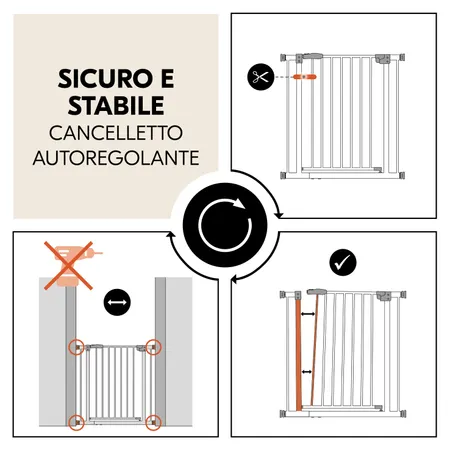 SICURO E STABILE
CANCELLETTO AUTOREGOLANTE