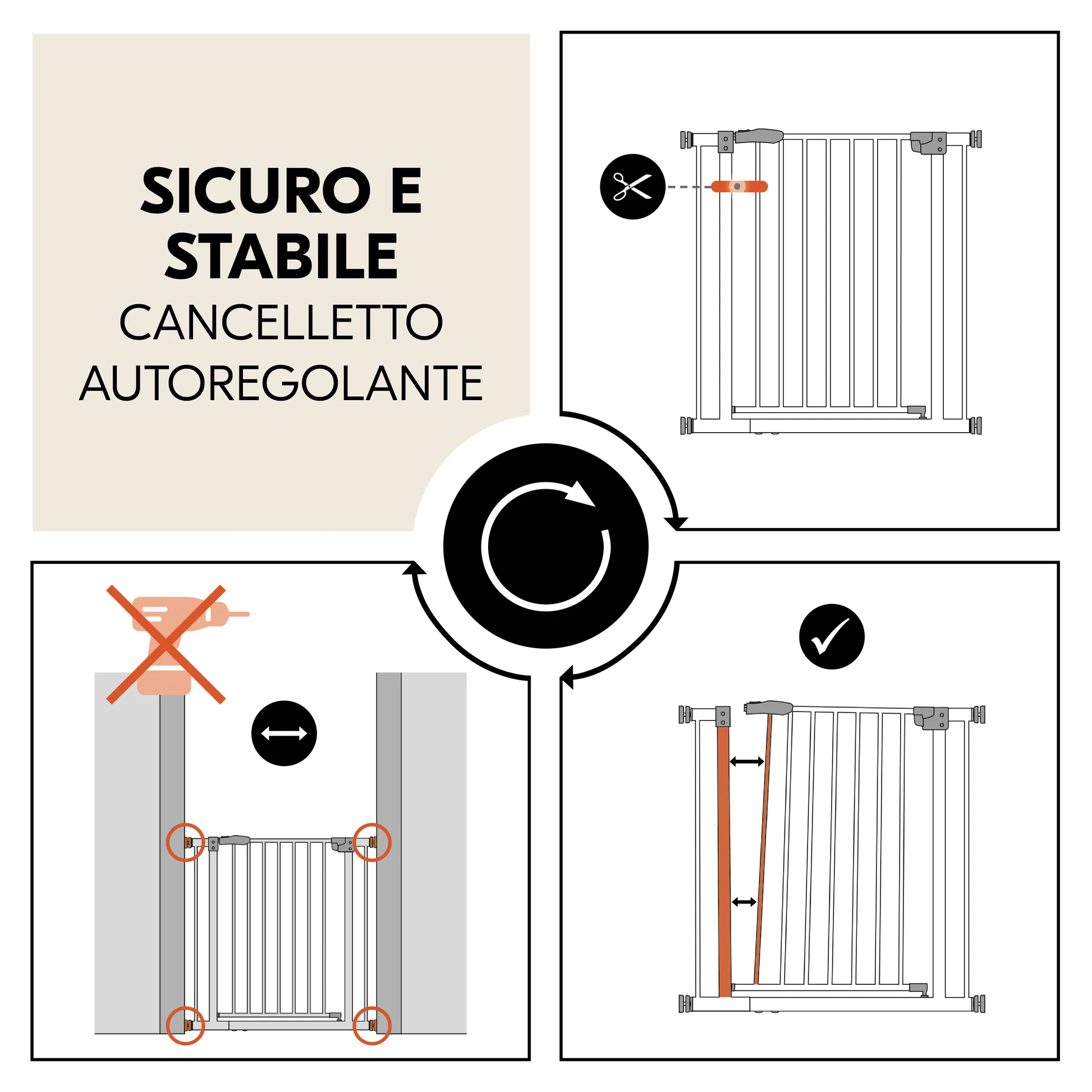 SICURO E STABILE
CANCELLETTO AUTOREGOLANTE