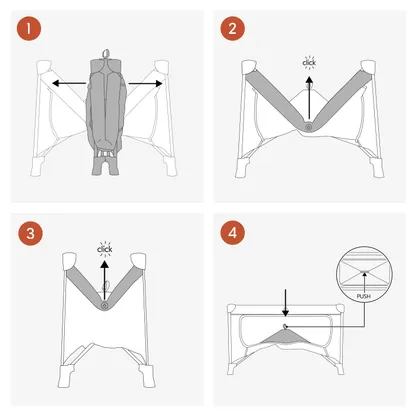 1

2

click

3

click

4

PUSH