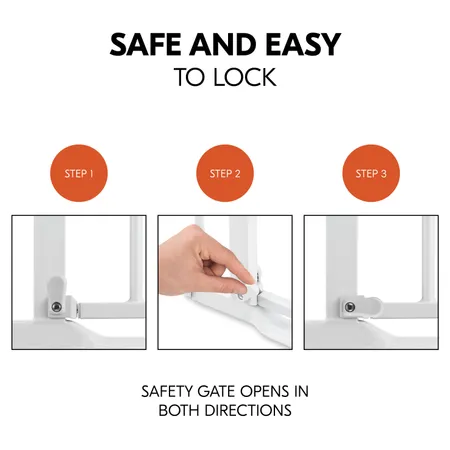 SAFE AND EASY
TO LOCK

STEP 1

STEP 2

STEP 3

SAFETY GATE OPENS IN BOTH DIRECTIONS