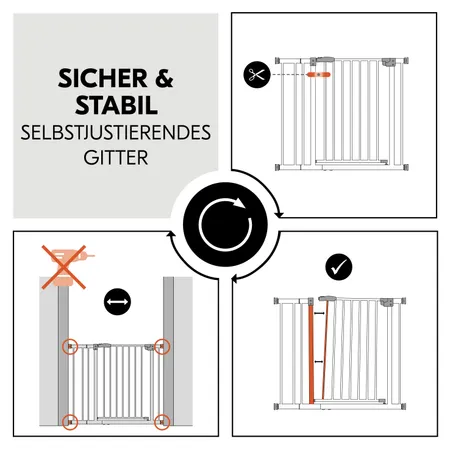 SICHER & STABIL
SELBSTJUSTIERENDES GITTER