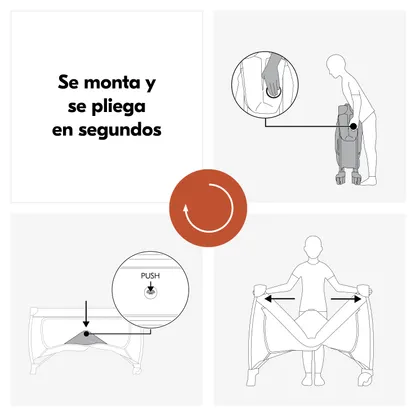 Se monta y se pliega en segundos

PUSH