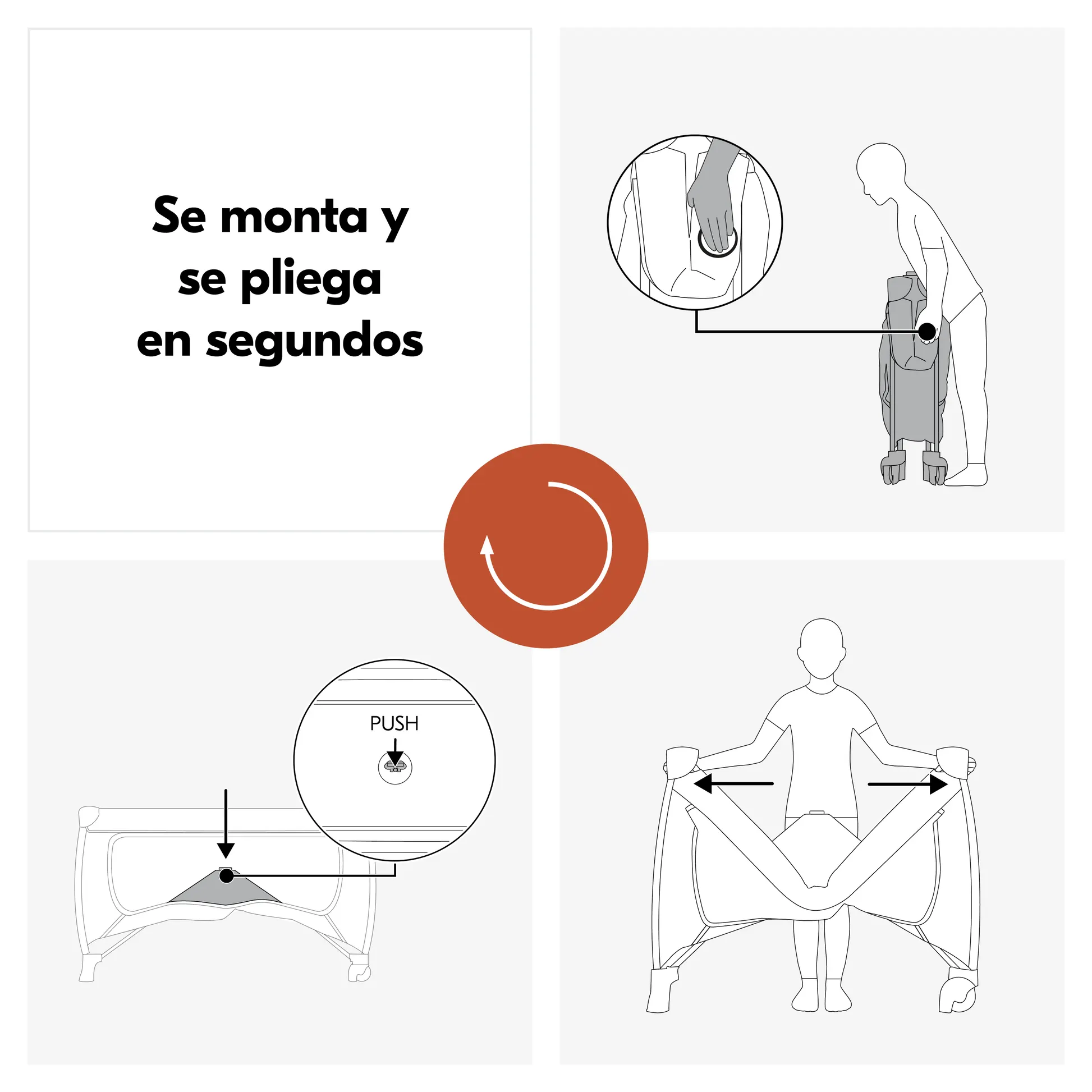 Se monta y se pliega en segundos

PUSH