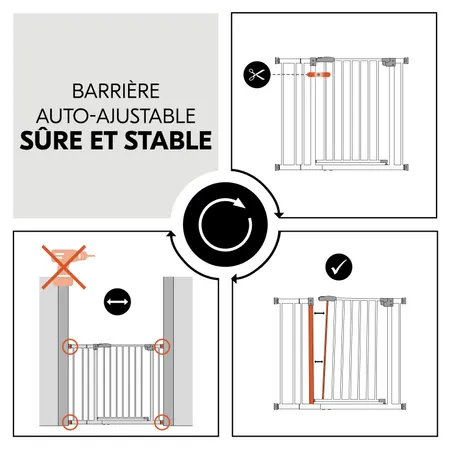 BARRIÈRE
AUTO-AJUSTABLE
SÛRE ET STABLE