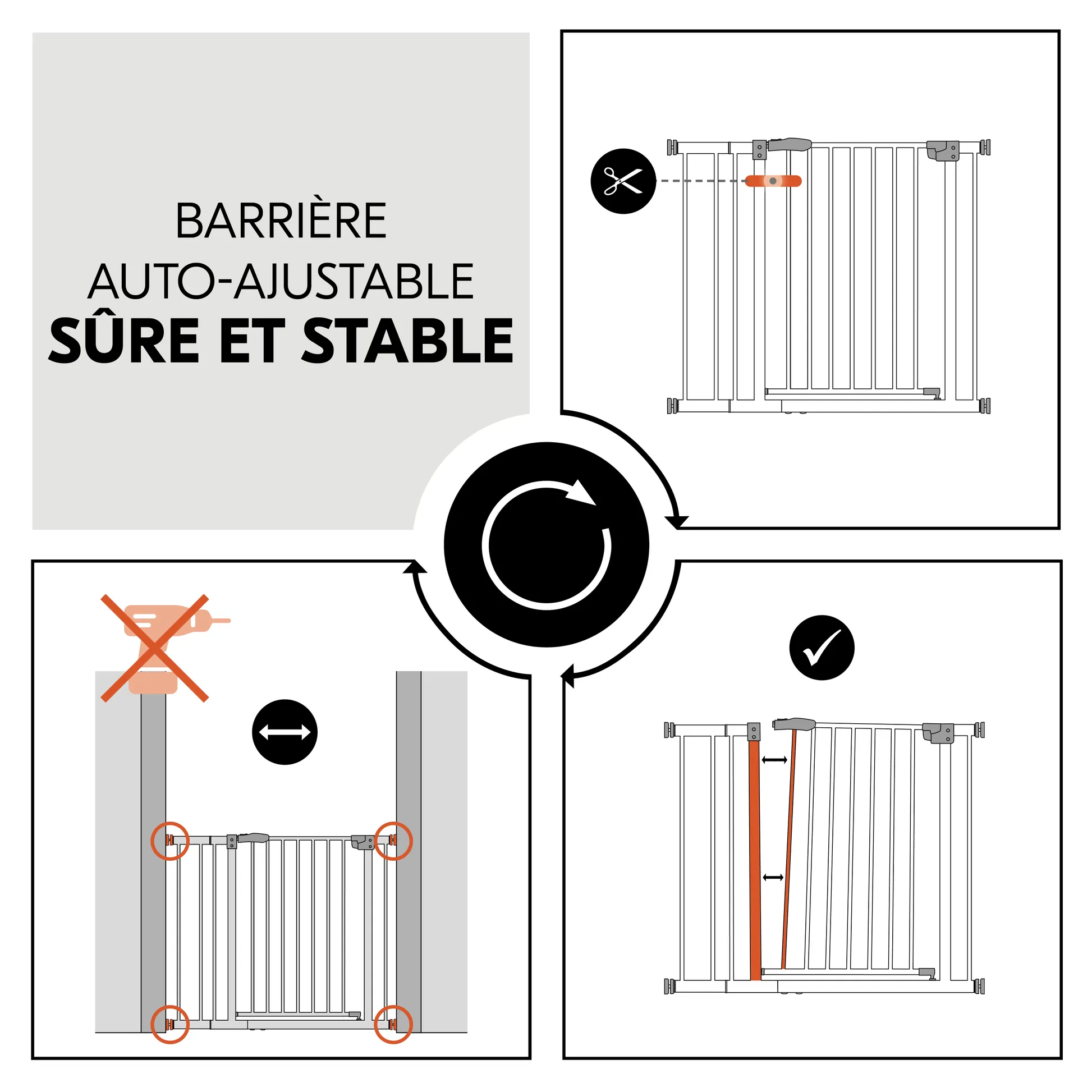 BARRIÈRE
AUTO-AJUSTABLE
SÛRE ET STABLE