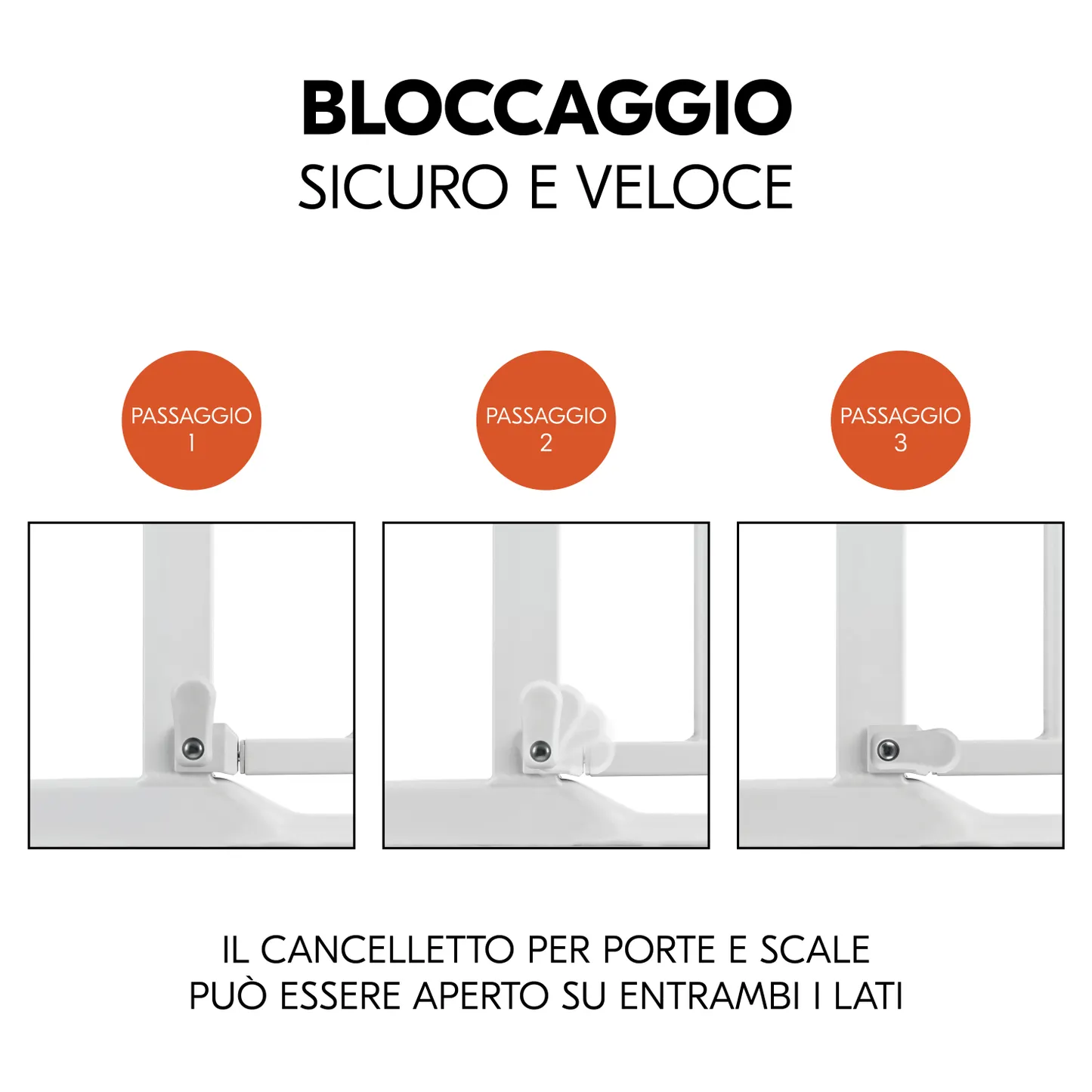 BLOCCAGGIO
SICURO E VELOCE

PASSAGGIO
1

PASSAGGIO
2

PASSAGGIO
3

IL CANCELLETTO PER PORTE E SCALE
PUÒ ESSERE APERTO SU ENTRAMBI I LATI