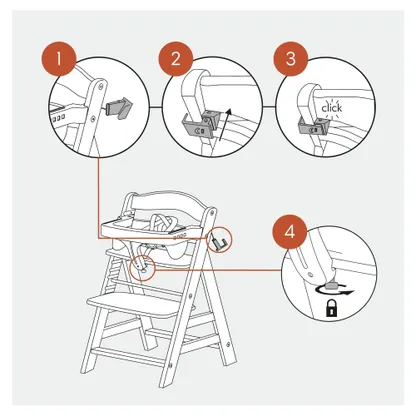 1

2

3

click

4