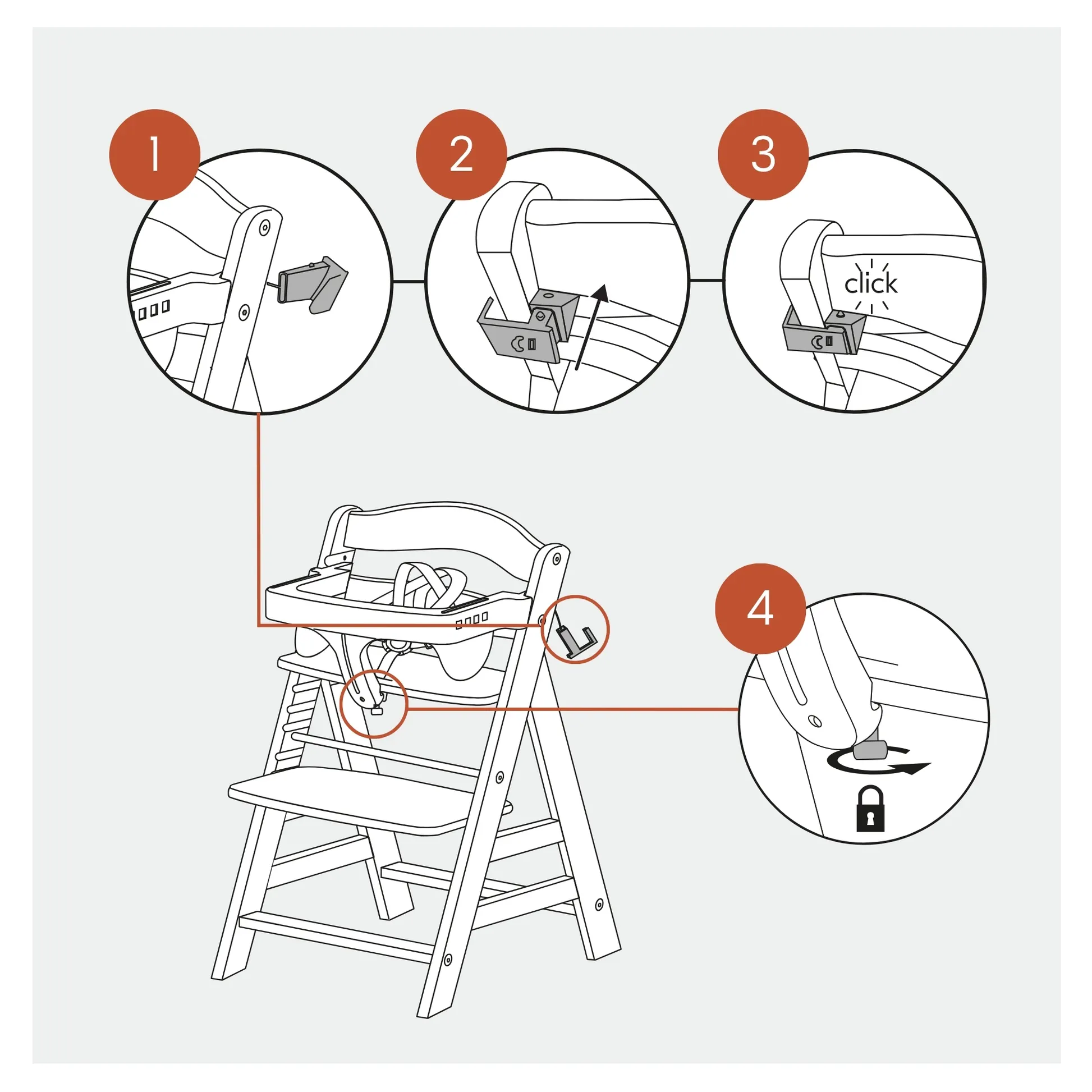 1

2

3

click

4