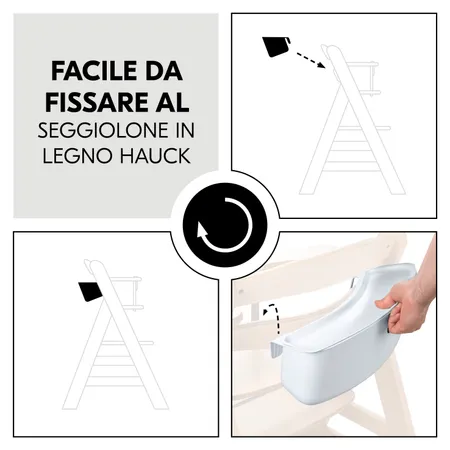 FACILE DA FISSARE AL SEGGIOLONE IN LEGNO HAUCK