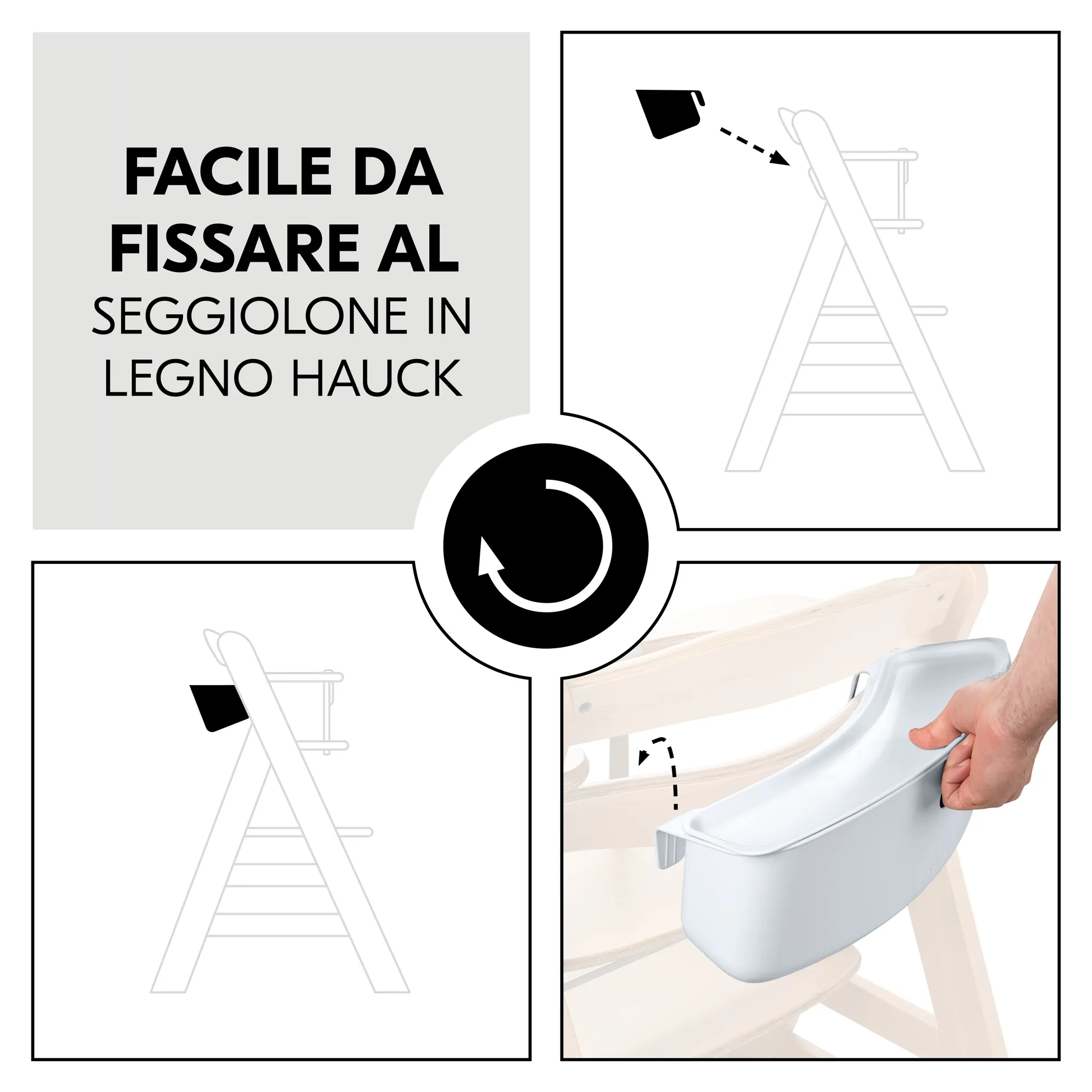 FACILE DA FISSARE AL SEGGIOLONE IN LEGNO HAUCK