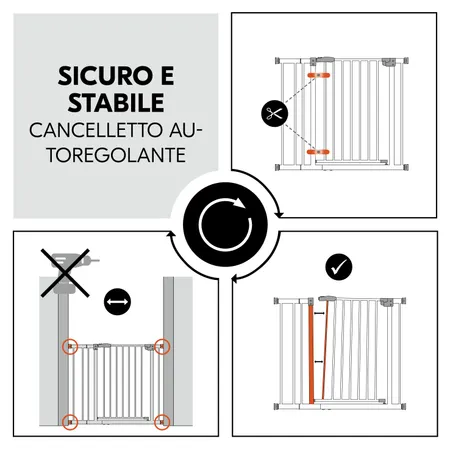 SICURO E STABILE
CANCELLETTO AUTOREGOLANTE