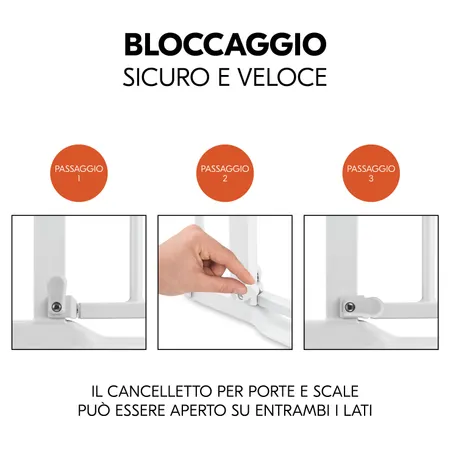 BLOCCAGGIO
SICURO E VELOCE

PASSAGGIO
1

PASSAGGIO
2

PASSAGGIO
3

IL CANCELLETTO PER PORTE E SCALE
PUÒ ESSERE APERTO SU ENTRAMBI I LATI