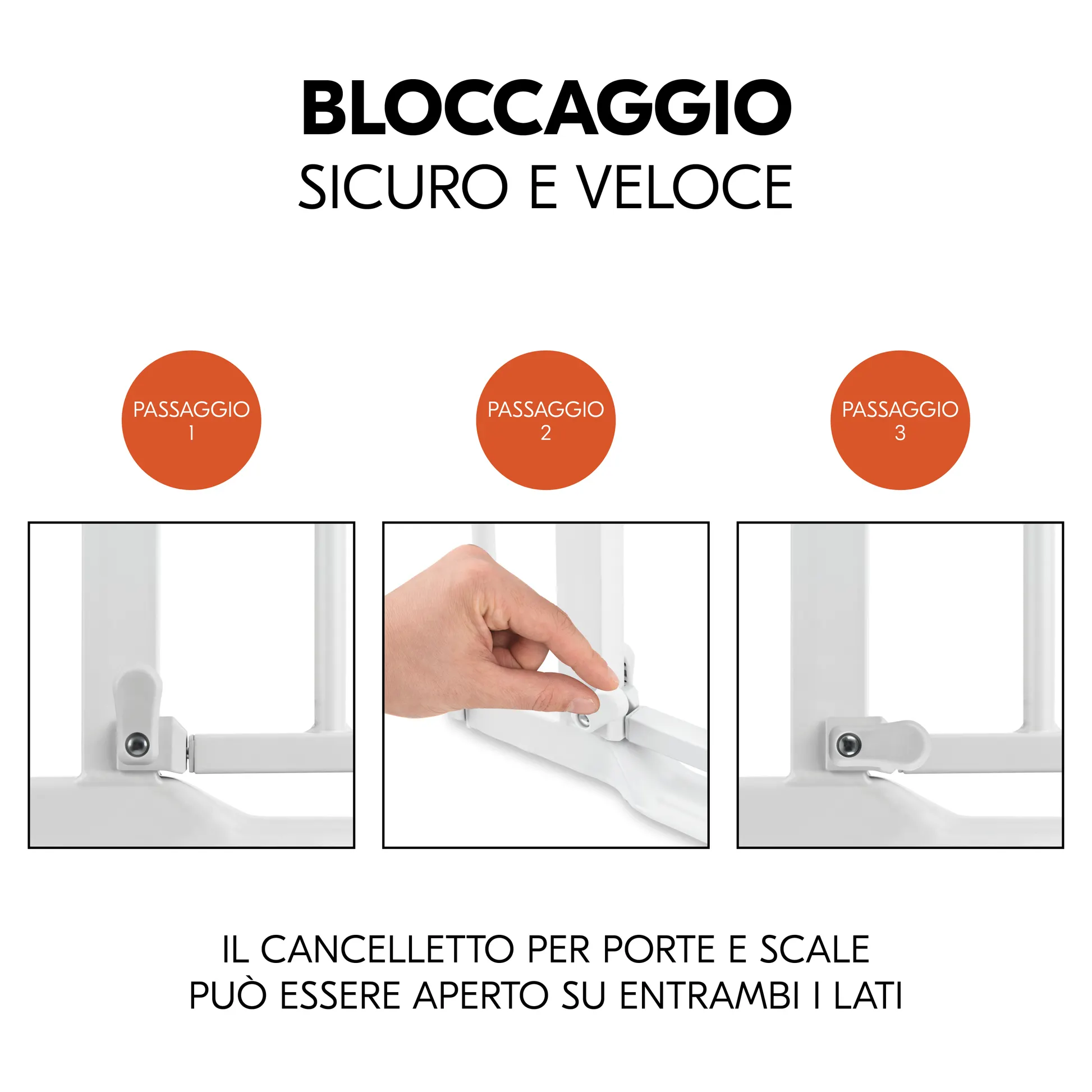 BLOCCAGGIO
SICURO E VELOCE

PASSAGGIO
1

PASSAGGIO
2

PASSAGGIO
3

IL CANCELLETTO PER PORTE E SCALE
PUÒ ESSERE APERTO SU ENTRAMBI I LATI