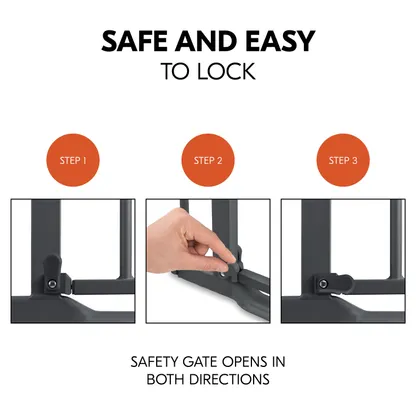 SAFE AND EASY
TO LOCK

STEP 1

STEP 2

STEP 3

SAFETY GATE OPENS IN BOTH DIRECTIONS