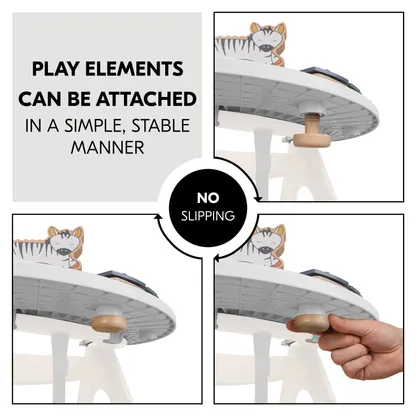 PLAY ELEMENTS CAN BE ATTACHED IN A SIMPLE, STABLE MANNER

NO SLIPPING