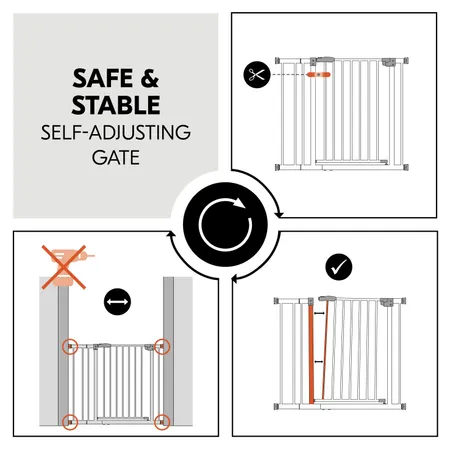 SAFE &
STABLE
SELF-ADJUSTING
GATE