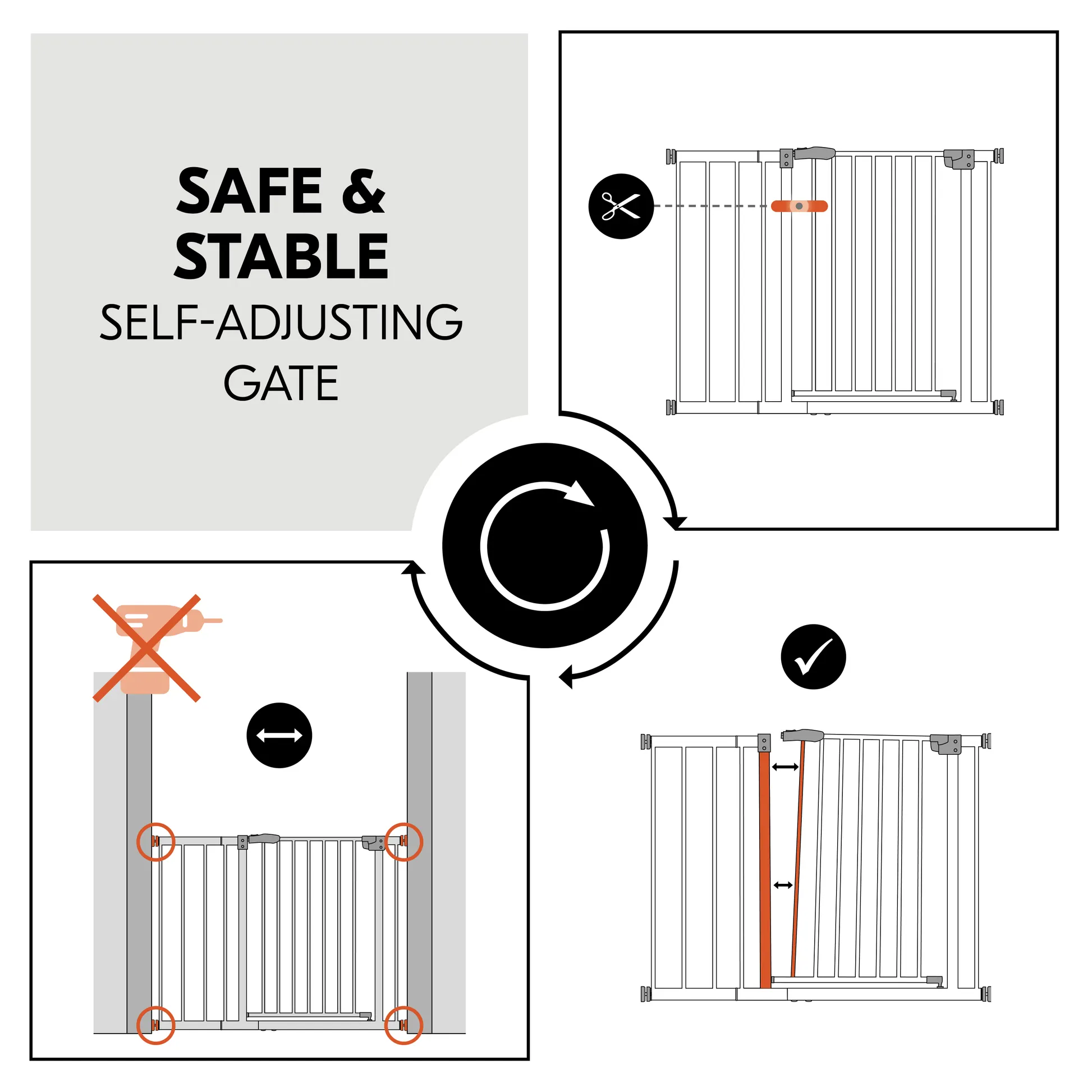 SAFE &
STABLE
SELF-ADJUSTING
GATE