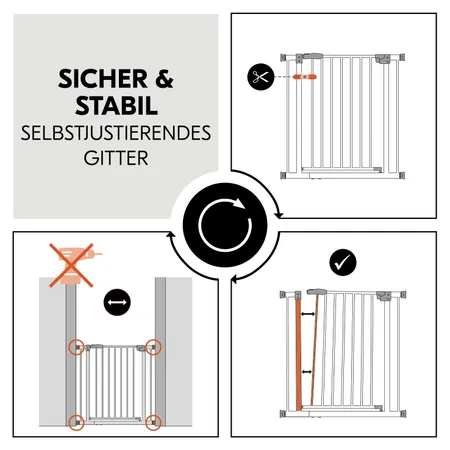 SICHER &
STABIL
SELBSTJUSTIERENDES
GITTER