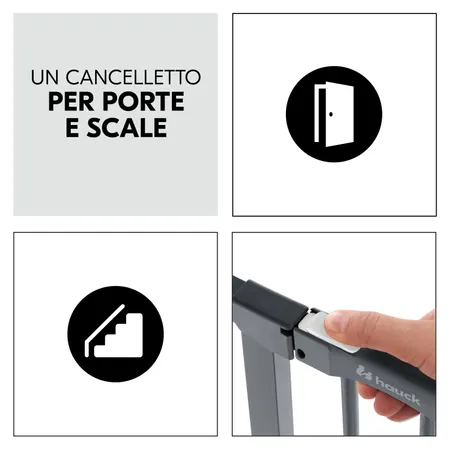 UN CANCELLETTO
PER PORTE
E SCALE

hauck