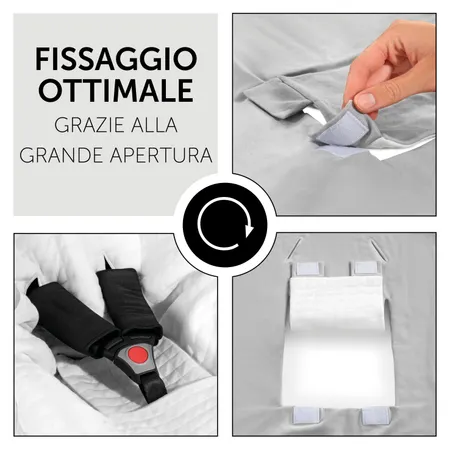 FISSAGGIO OTTIMALE
GRAZIE ALLA GRANDE APERTURA