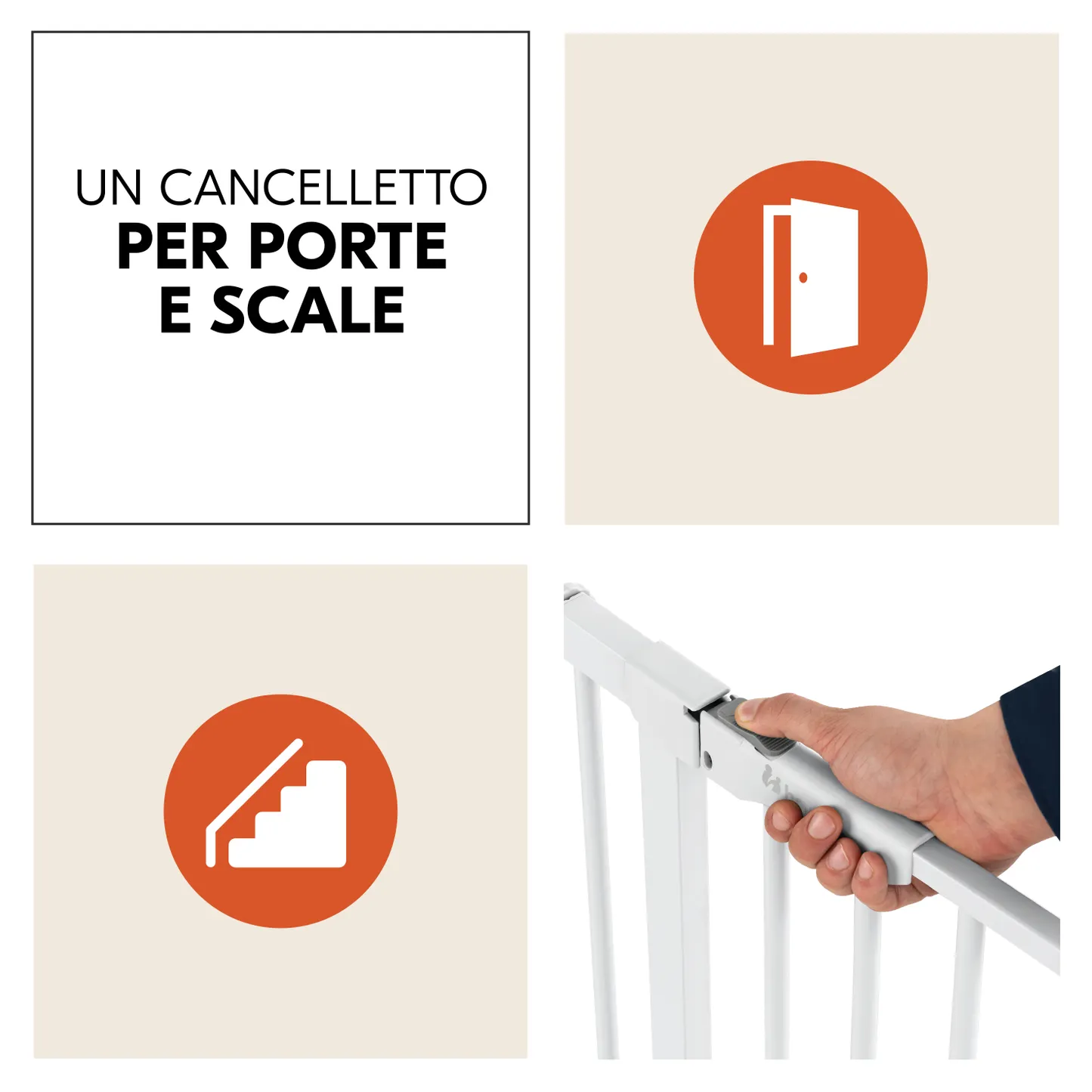 UN CANCELLETTO
PER PORTE
E SCALE