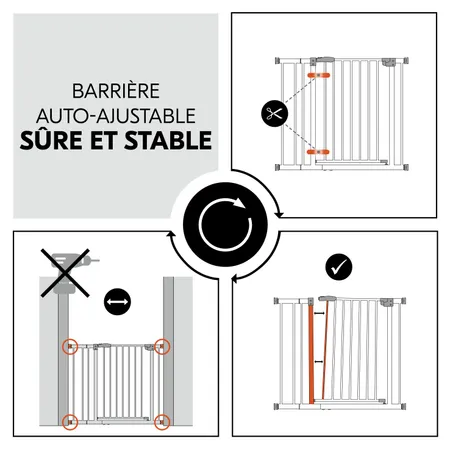 BARRIÈRE
AUTO-AJUSTABLE
SÛRE ET STABLE