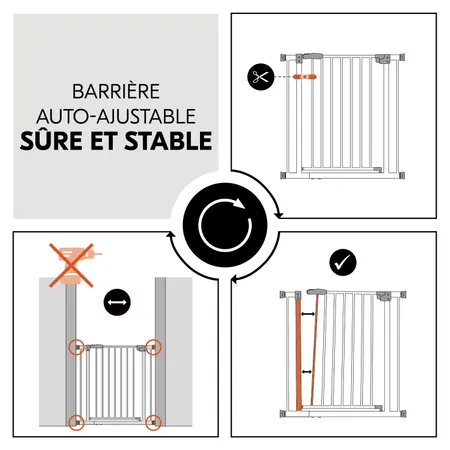 BARRIÈRE
AUTO-AJUSTABLE
SÛRE ET STABLE