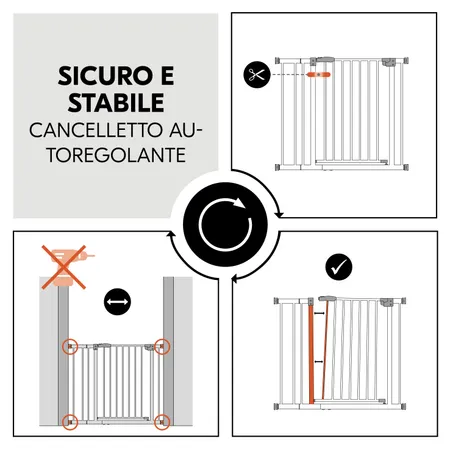 SICURO E STABILE
CANCELLETTO AUTOREGOLANTE