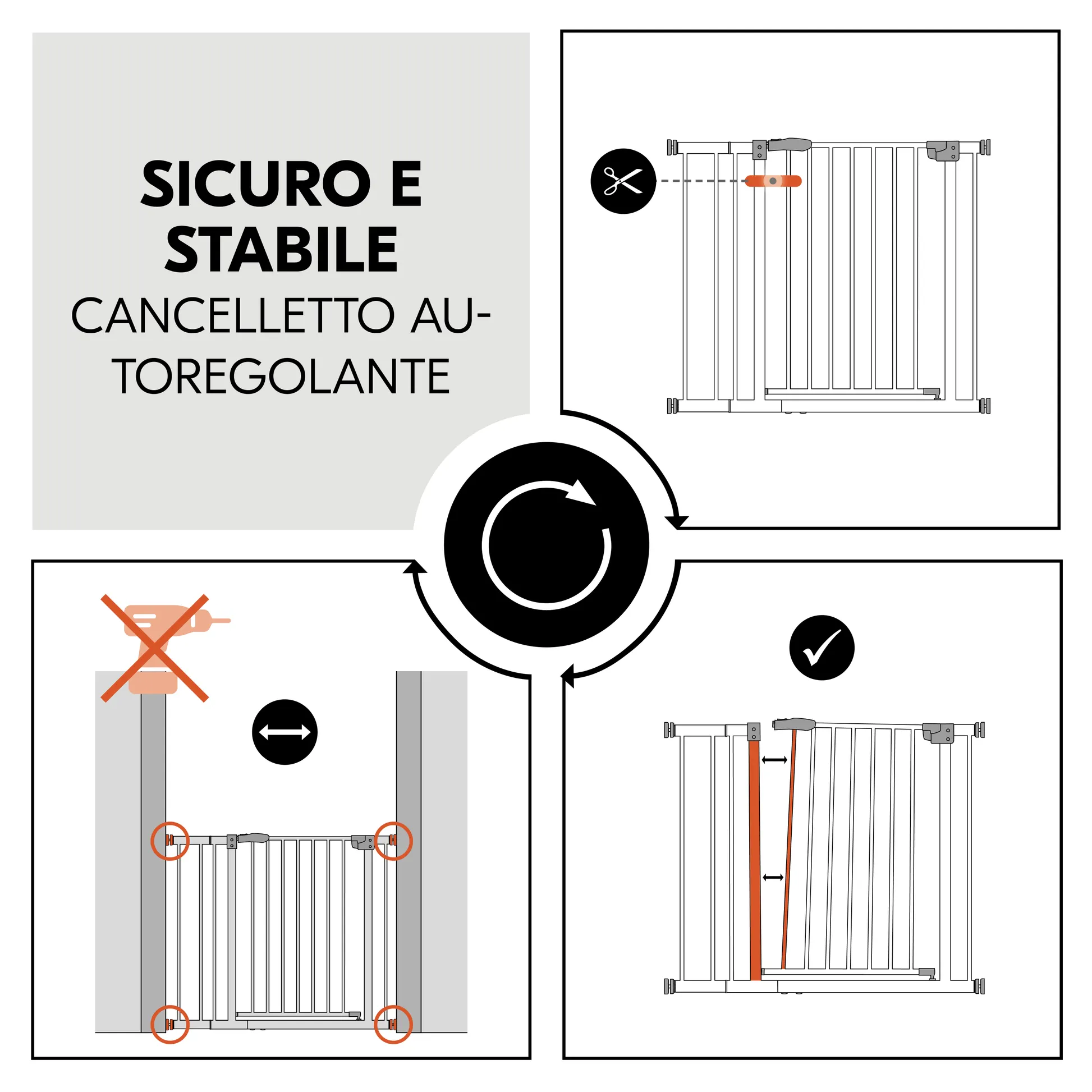 SICURO E STABILE
CANCELLETTO AUTOREGOLANTE