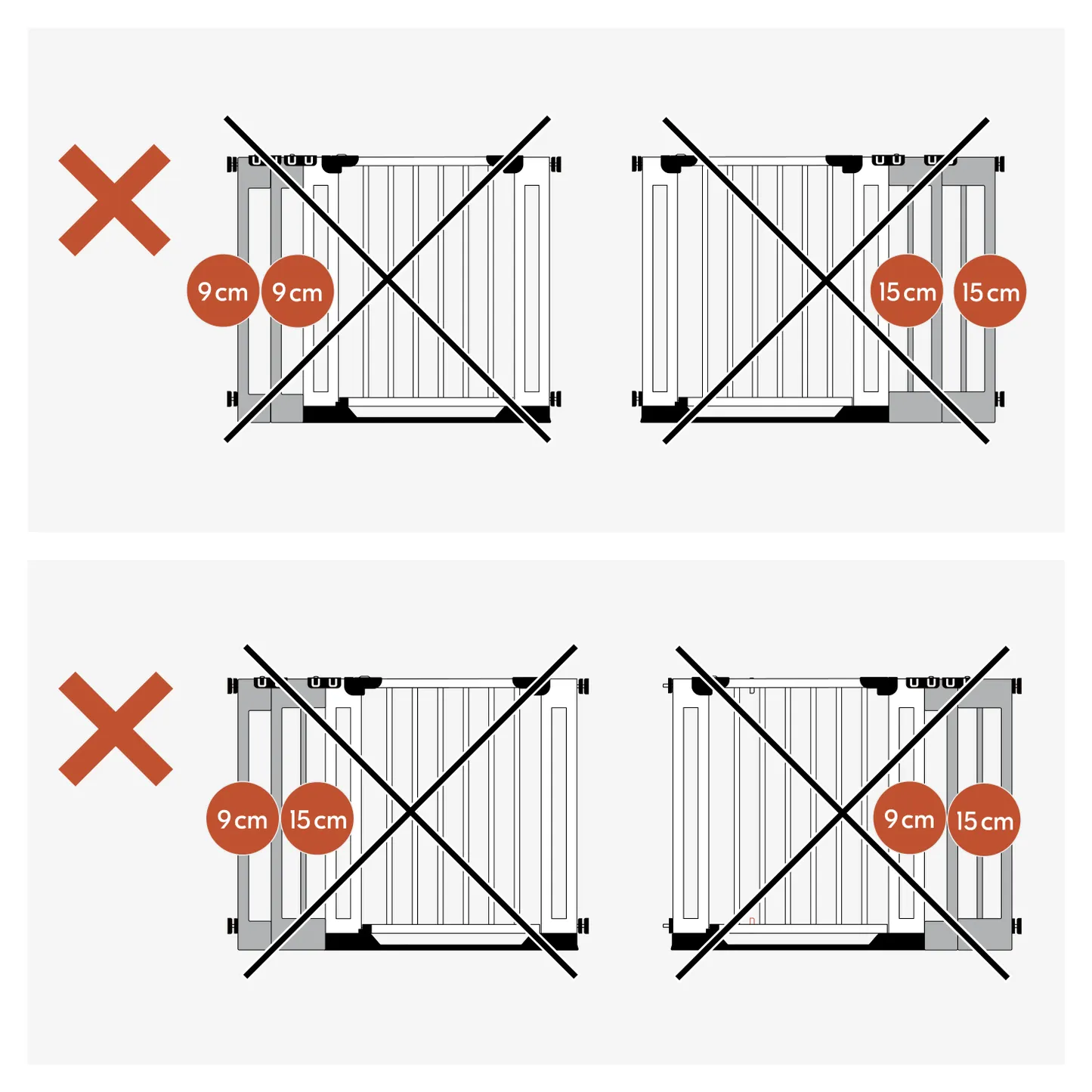 9 cm
9 cm

15 cm
15 cm

9 cm
15 cm

9 cm
15 cm