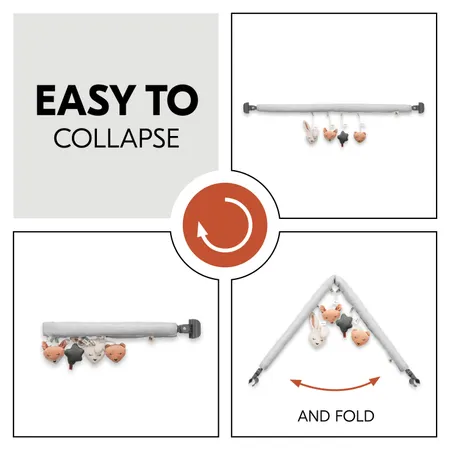 EASY TO
COLLAPSE

AND FOLD