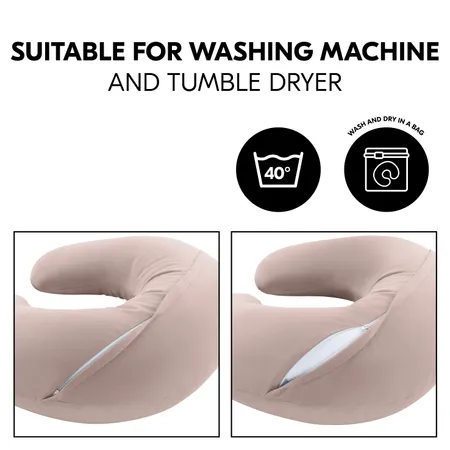 SUITABLE FOR WASHING MACHINE
AND TUMBLE DRYER

40°

WASH AND DRY IN A BAG