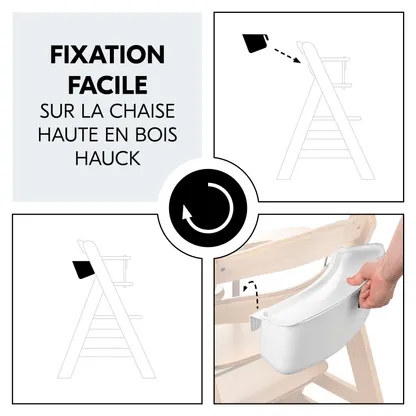 FIXATION FACILE
SUR LA CHAISE HAUTE EN BOIS HAUCK