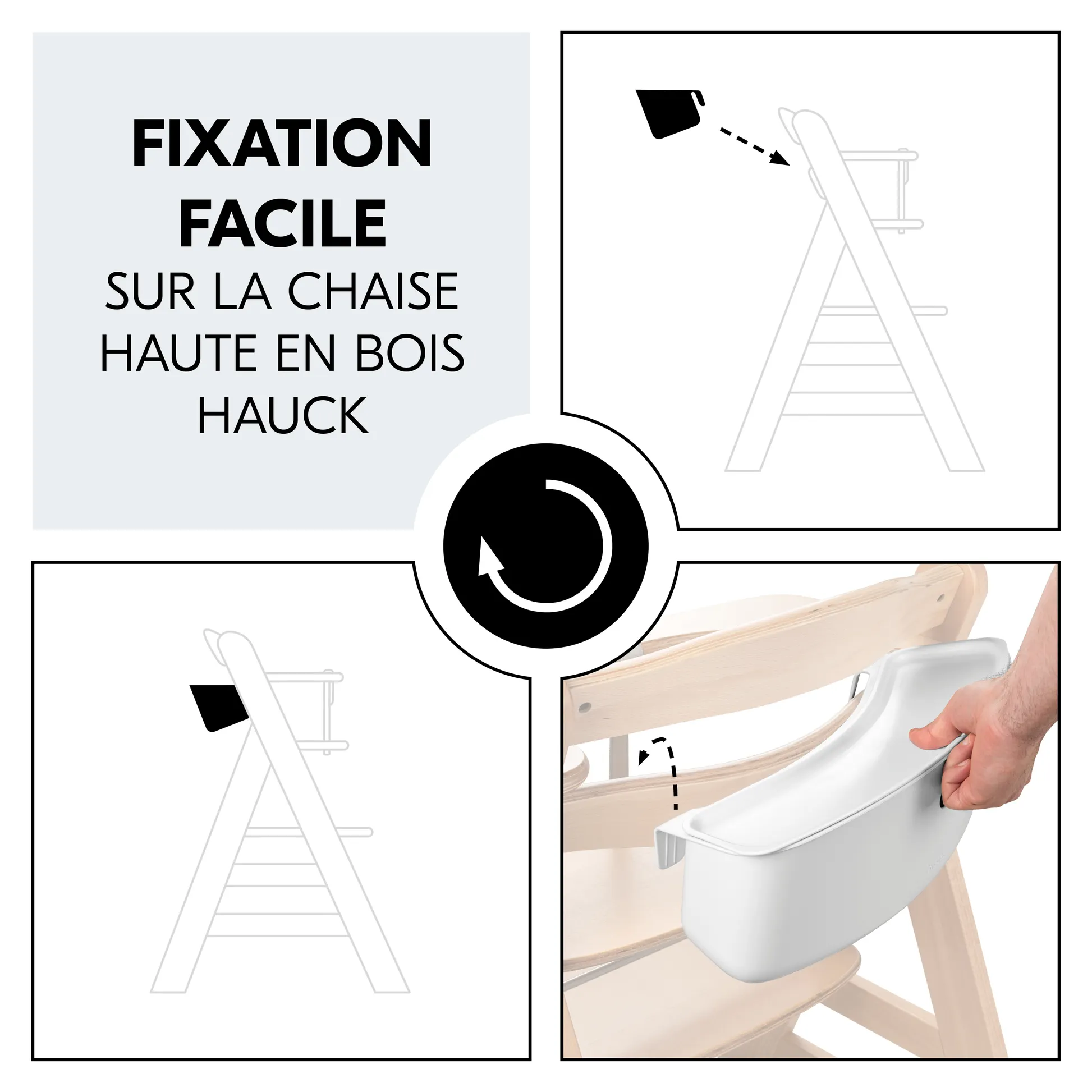 FIXATION FACILE
SUR LA CHAISE HAUTE EN BOIS HAUCK