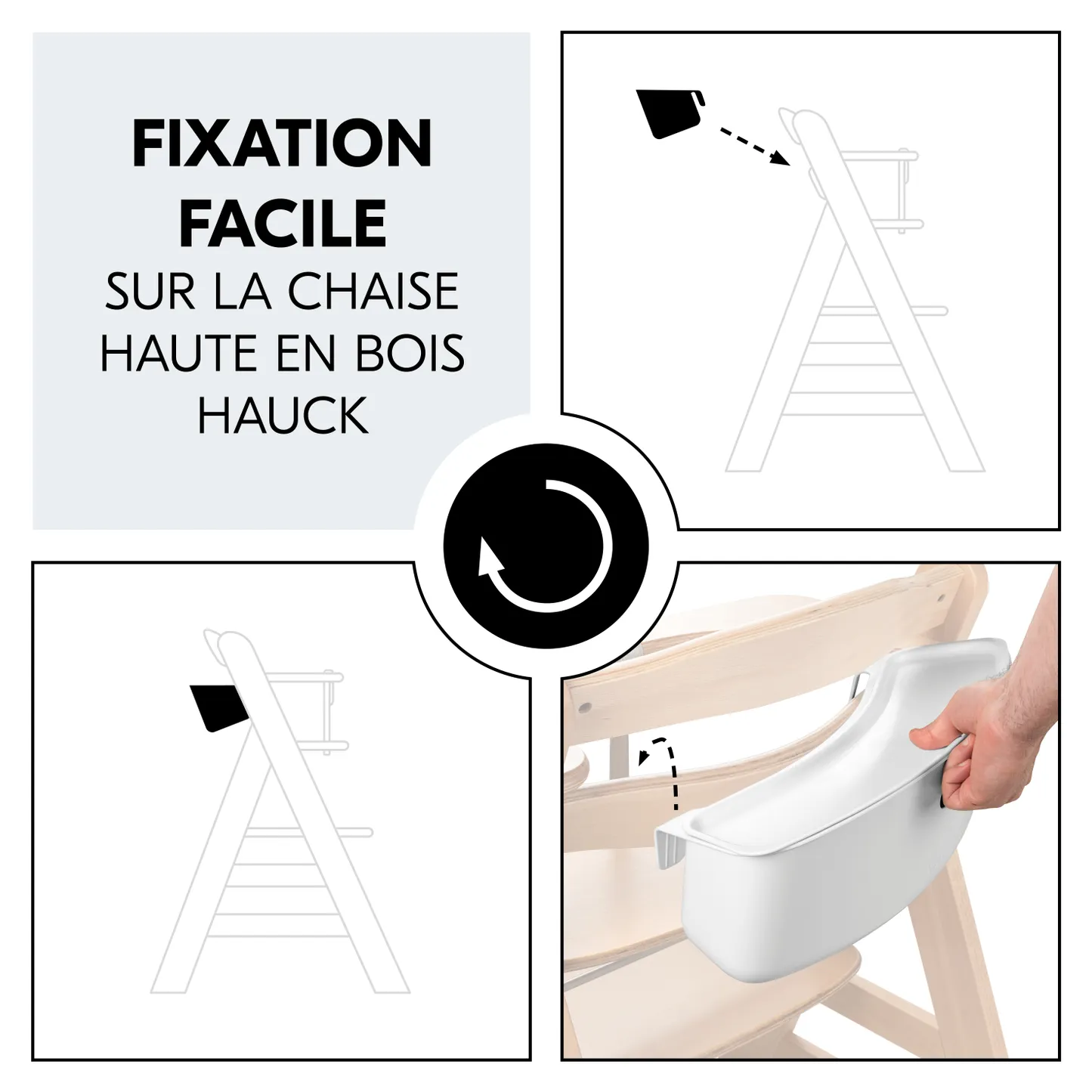 FIXATION FACILE
SUR LA CHAISE HAUTE EN BOIS HAUCK