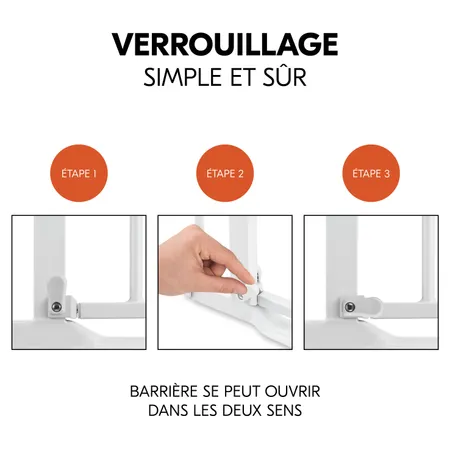 VERROUILLAGE
SIMPLE ET SÛR

ÉTAPE 1

ÉTAPE 2

ÉTAPE 3

BARRIÈRE SE PEUT OUVRIR DANS LES DEUX SENS