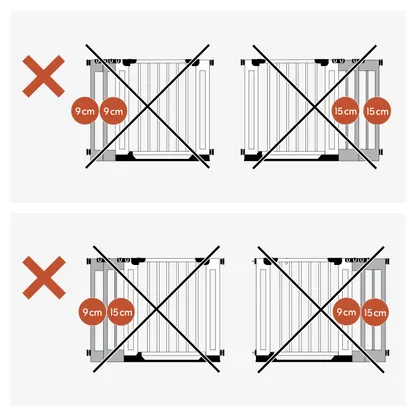 9 cm 9 cm

15 cm 15 cm

9 cm 15 cm

9 cm 15 cm