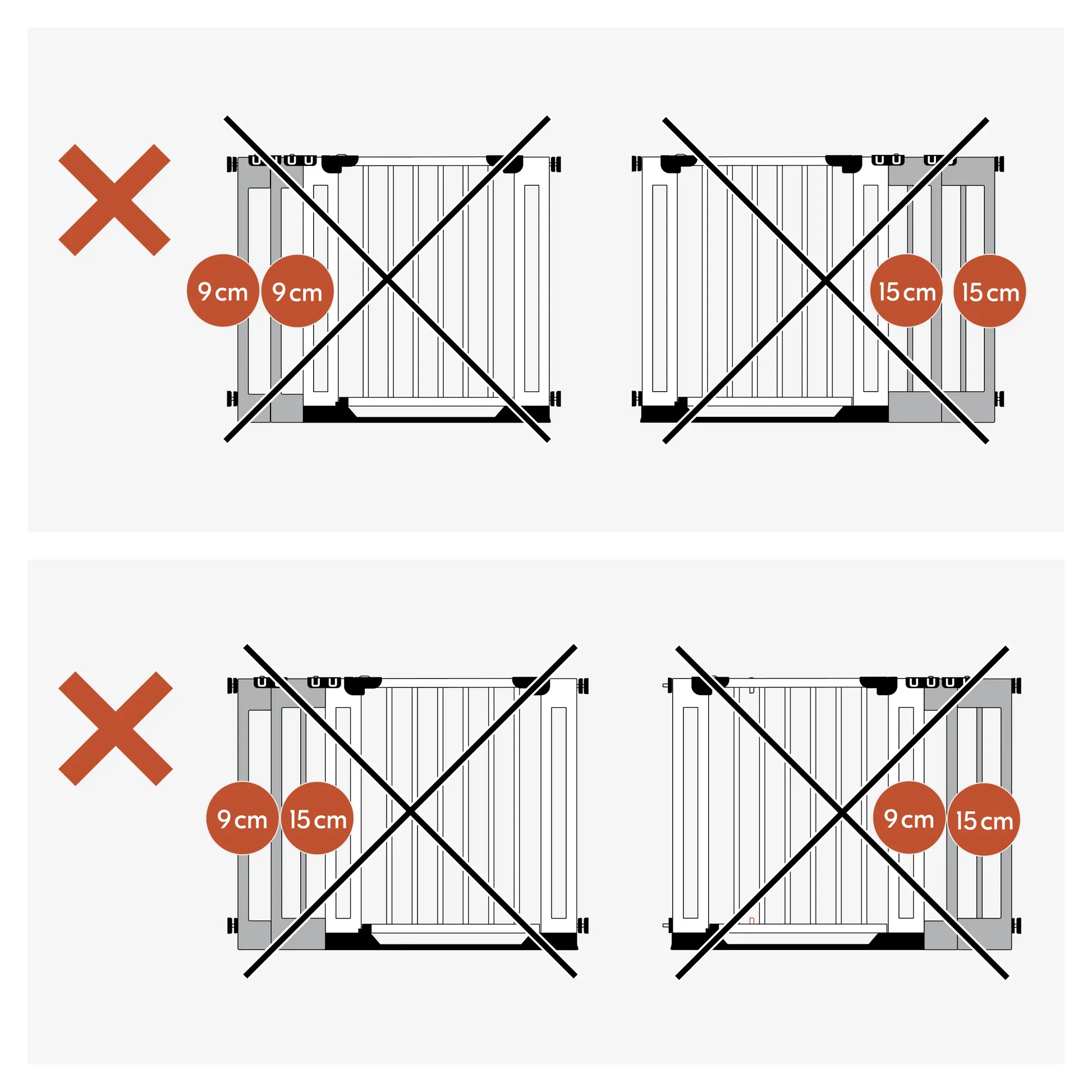 9 cm 9 cm

15 cm 15 cm

9 cm 15 cm

9 cm 15 cm